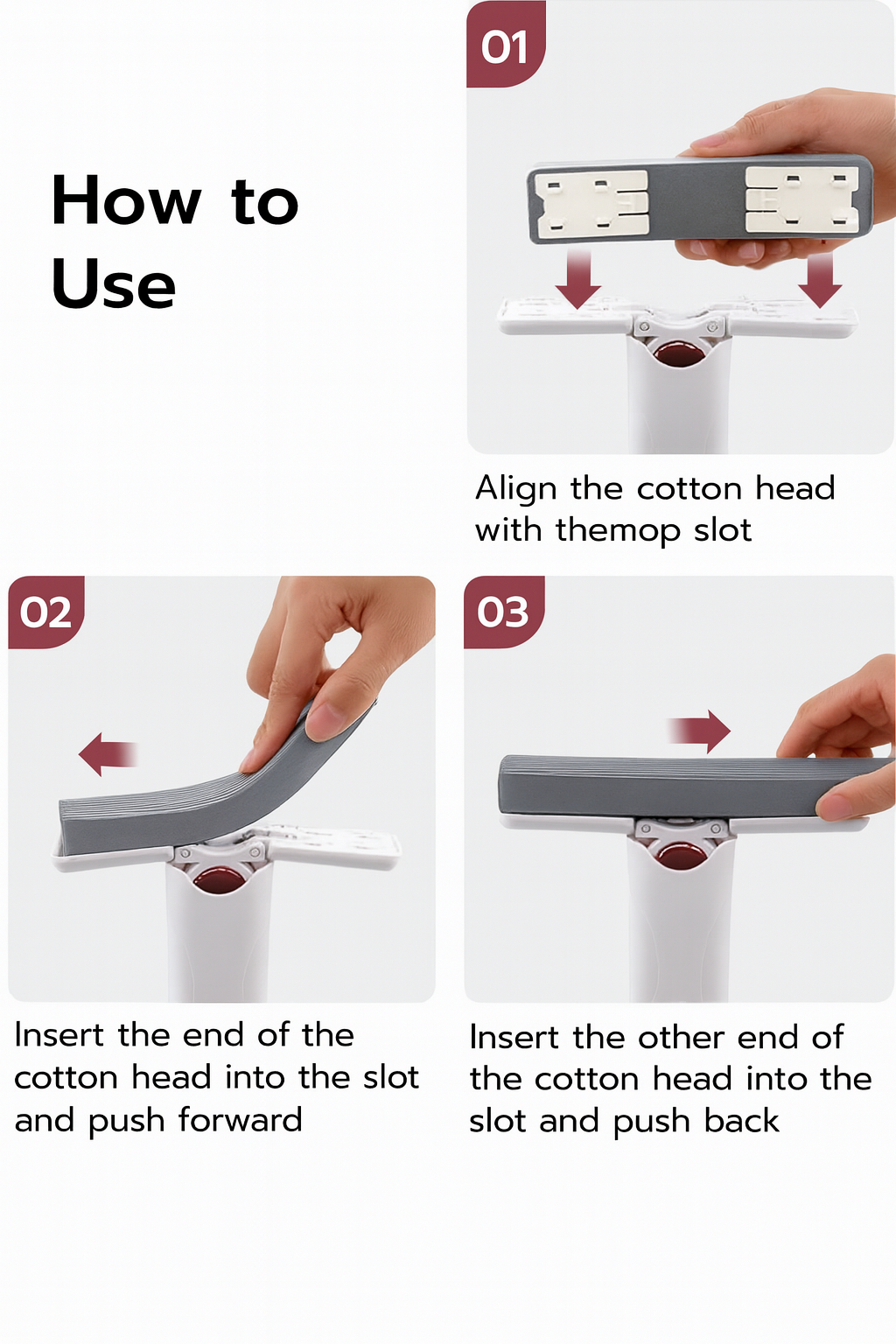 How to Use

01

Align the cotton head with themop slot

02

Insert the end of the cotton head into the slot and push forward

03

Insert the other end of the cotton head into the slot and push back